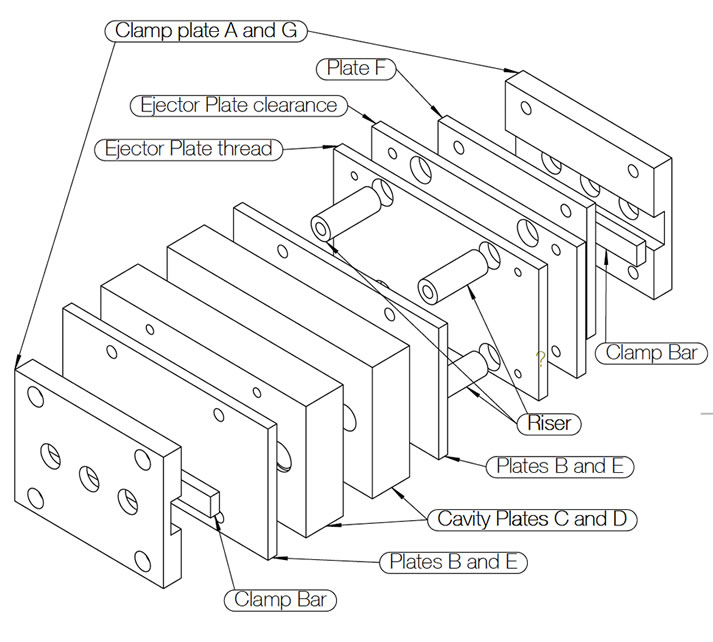 Clamp plate A and G
Plate F
Ejector Plate clearance
Ejector Plate thread
Clamp Bar
?
Riser
Plates B and E
Cavity Plates C and D
Plates B and E
Clamp Bar